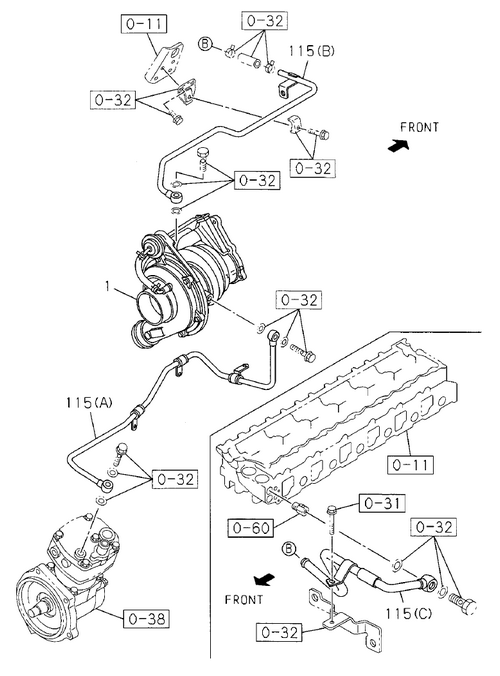 0-11
0-32
B
115(B)
0-32
FRONT
0-32
0-32
1
0-32
115(A)
0-32
0-11
0-31
0-60
0-32
B
FRONT
115(C)
0-38
0-32